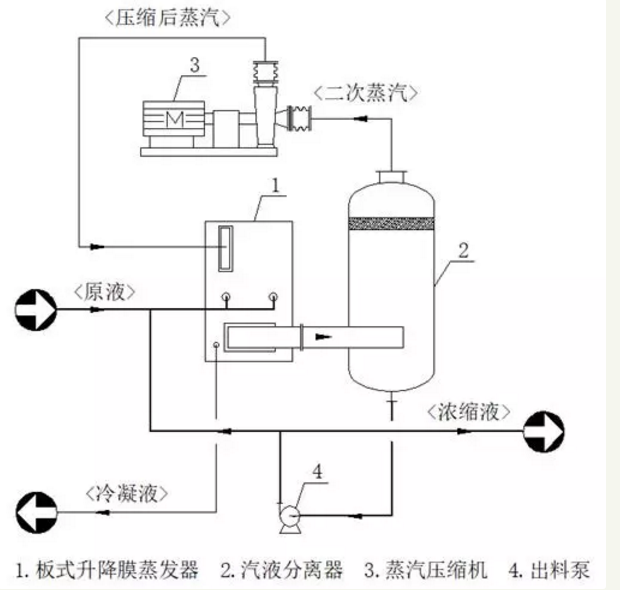 〈压缩后蒸汽〉

3

M

〈二次蒸汽〉

1

2

〈原液〉

〈浓缩液〉

4

〈冷凝液〉

1. 板式升降膜蒸发器　2. 汽液分离器　3. 蒸汽压缩机　4. 出料泵